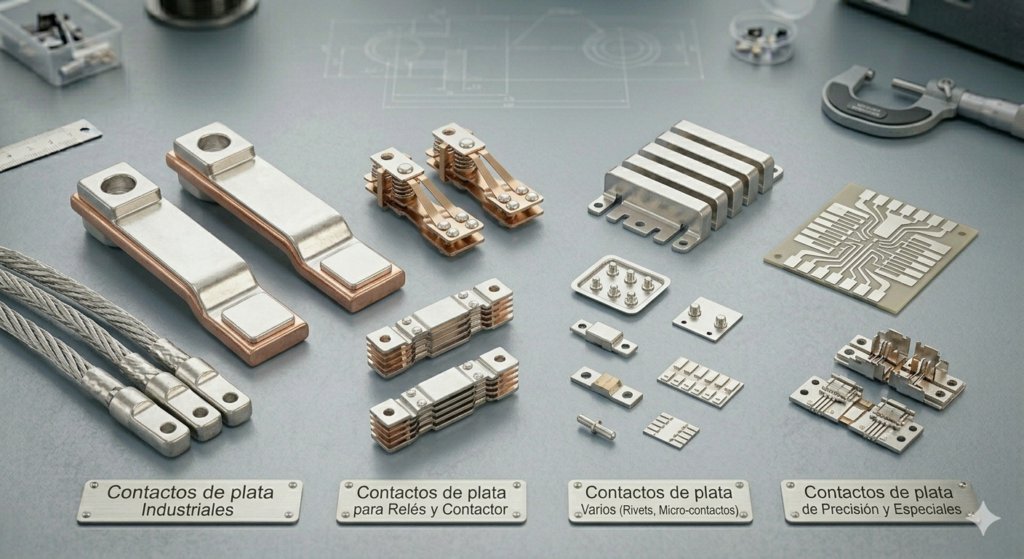 Contactos de plata
Industriales

Contactos de plata
para Relés y Contactor

Contactos de plata
Varios (Rivets, Micro-contactos)

Contactos de plata
de Precisión y Especiales