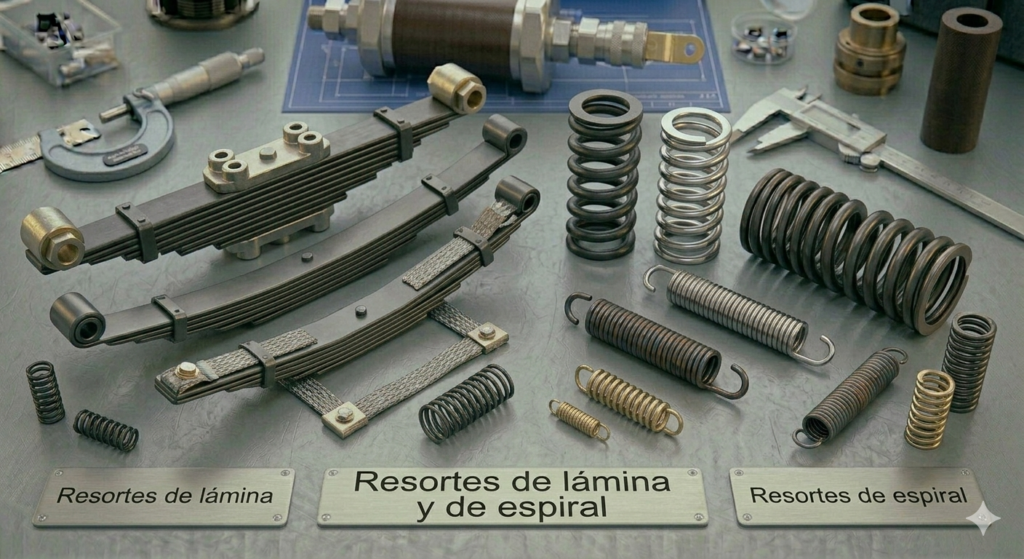 Resortes de lámina

Resortes de lámina y de espiral

Resortes de espiral